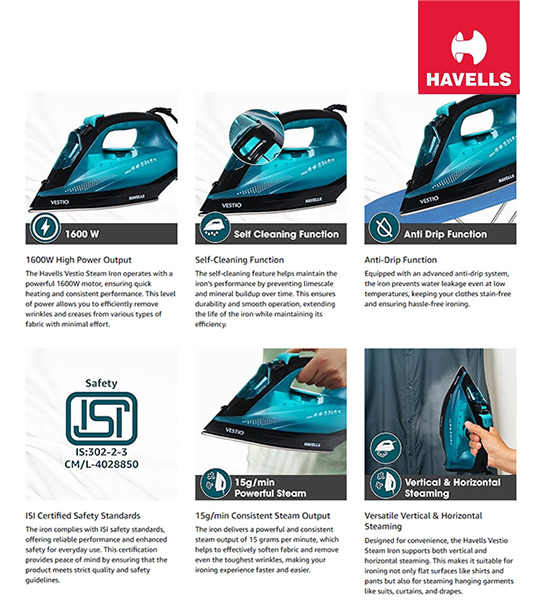 HAVELLS

VESTIO HAVELLS

1600 W

1600W High Power Output

The Havells Vestio Steam Iron operates with a powerful 1600W motor, ensuring quick heating and consistent performance. This level of power allows you to efficiently remove wrinkles and creases from various types of fabric with minimal effort.

VESTIO HAVELLS

Self Cleaning Function

Self-Cleaning Function

The self-cleaning feature helps maintain the iron's performance by preventing limescale and mineral buildup over time. This ensures durability and smooth operation, extending the life of the iron while maintaining its efficiency.

VESTIO HAVELLS

Anti Drip Function

Anti-Drip Function

Equipped with an advanced anti-drip system, the iron prevents water leakage even at low temperatures, keeping your clothes stain-free and ensuring hassle-free ironing.

Safety

ISI

IS:302-2-3
CM/L-4028850

ISI Certified Safety Standards

The iron complies with ISI safety standards, offering reliable performance and enhanced safety for everyday use. This certification provides peace of mind by ensuring that the product meets strict quality and safety guidelines.

VESTIO HAVELLS

15g/min
Powerful Steam

15g/min Consistent Steam Output

The iron delivers a powerful and consistent steam output of 15 grams per minute, which helps to effectively soften fabric and remove even the toughest wrinkles, making your ironing experience faster and easier.

Vertical & Horizontal Steaming

Versatile Vertical & Horizontal Steaming

Designed for convenience, the Havells Vestio Steam Iron supports both vertical and horizontal steaming. This makes it suitable for ironing not only flat surfaces like shirts and pants but also for steaming hanging garments like suits, curtains, and drapes.