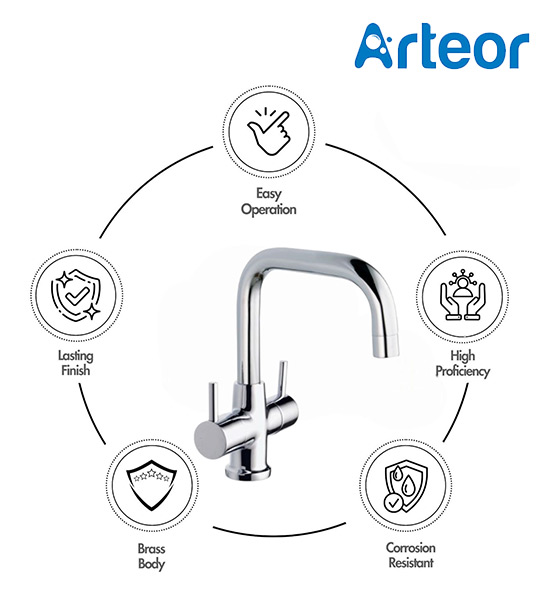 Arteor

Easy Operation

Lasting Finish

High Proficiency

Brass Body

Corrosion Resistant